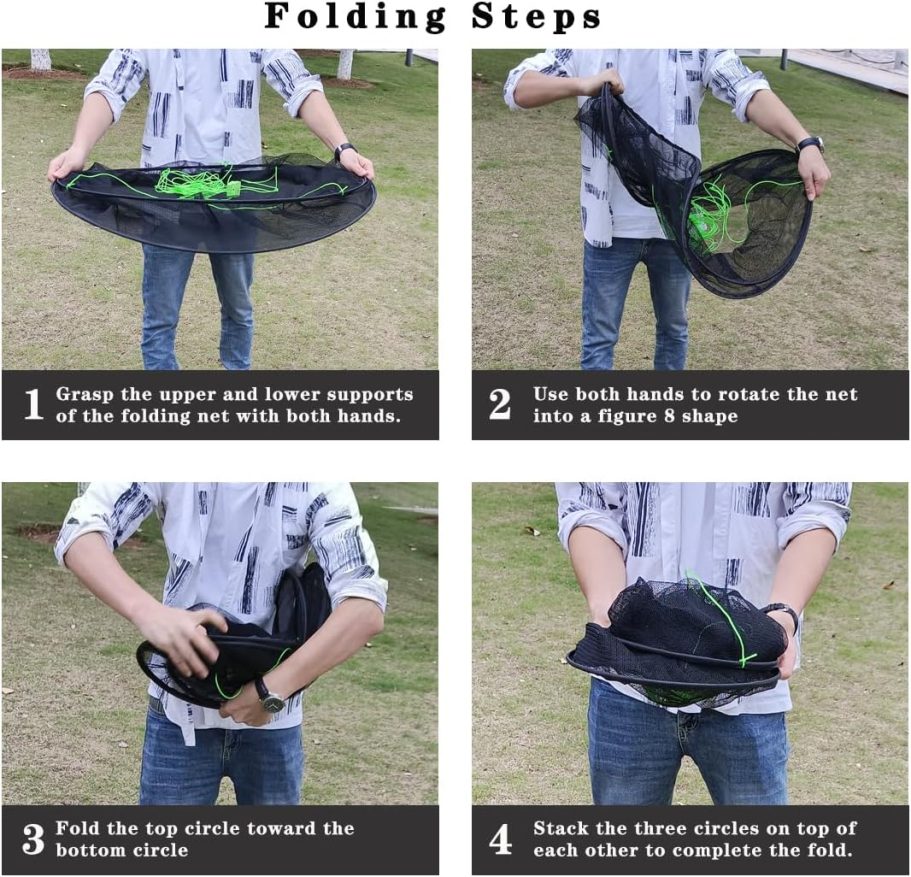 Folding Steps

1 Grasp the upper and lower supports of the folding net with both hands.

2 Use both hands to rotate the net into a figure 8 shape

3 Fold the top circle toward the bottom circle

4 Stack the three circles on top of each other to complete the fold.