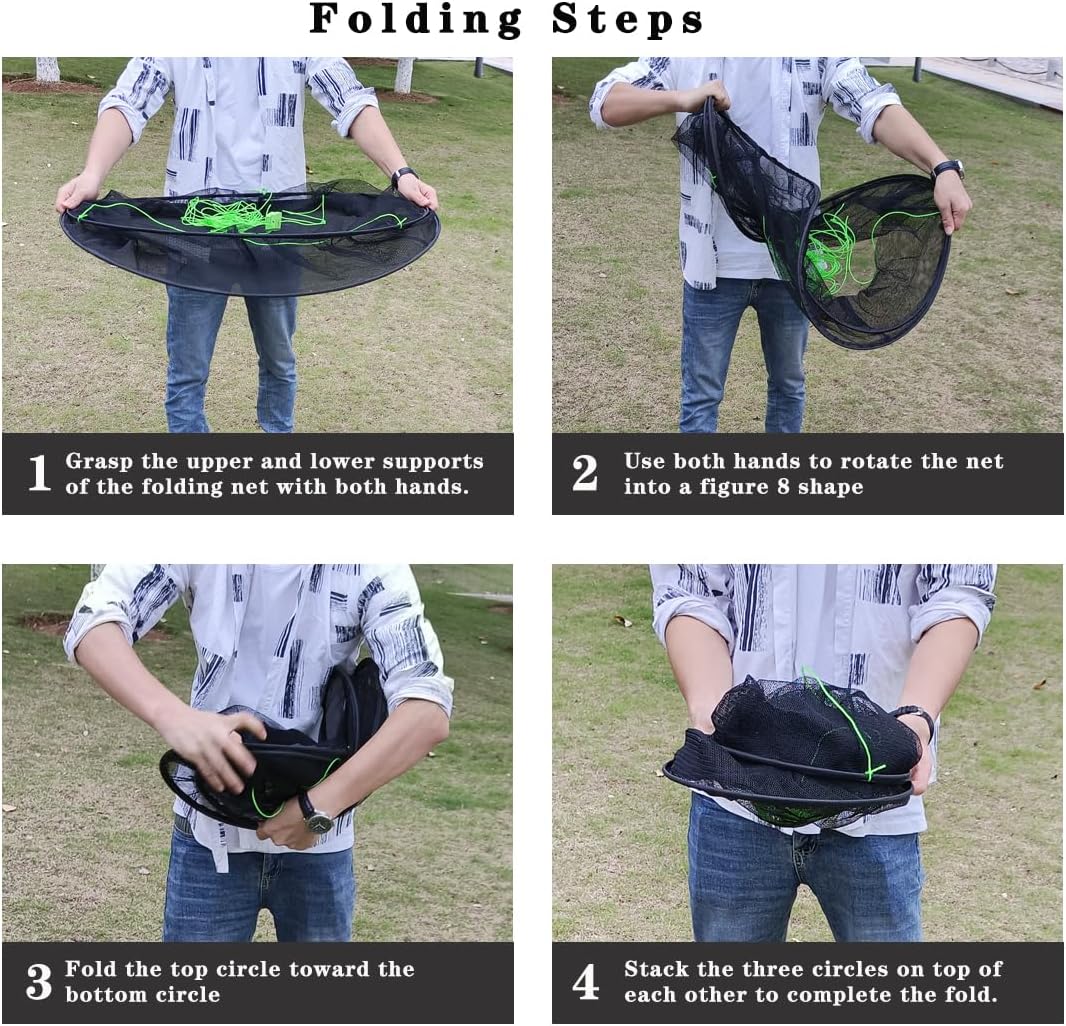 Folding Steps

1 Grasp the upper and lower supports of the folding net with both hands.

2 Use both hands to rotate the net into a figure 8 shape

3 Fold the top circle toward the bottom circle

4 Stack the three circles on top of each other to complete the fold.